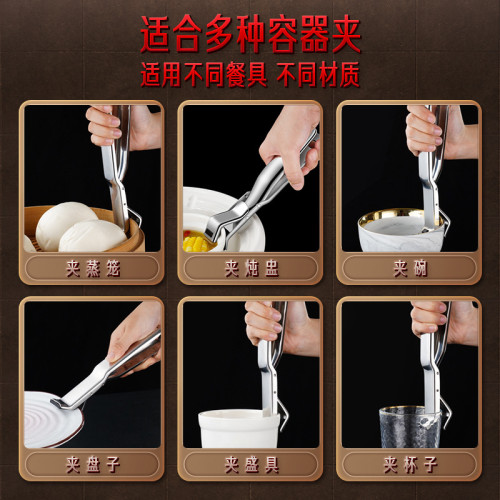 适合多种容器夹
适用不同餐具 不同材质

夹蒸笼

夹炖盅

夹碗

夹盘子

夹盛具

夹杯子