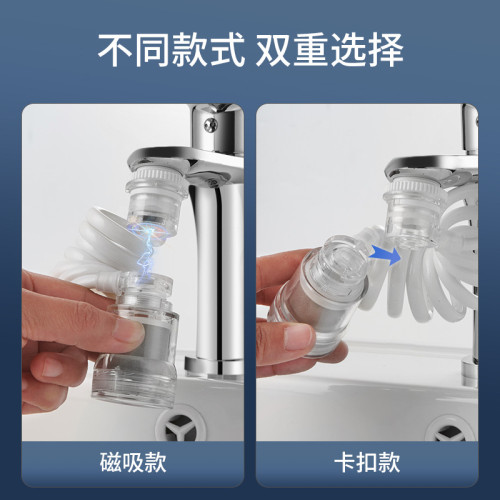 不同款式 双重选择

磁吸款

卡扣款