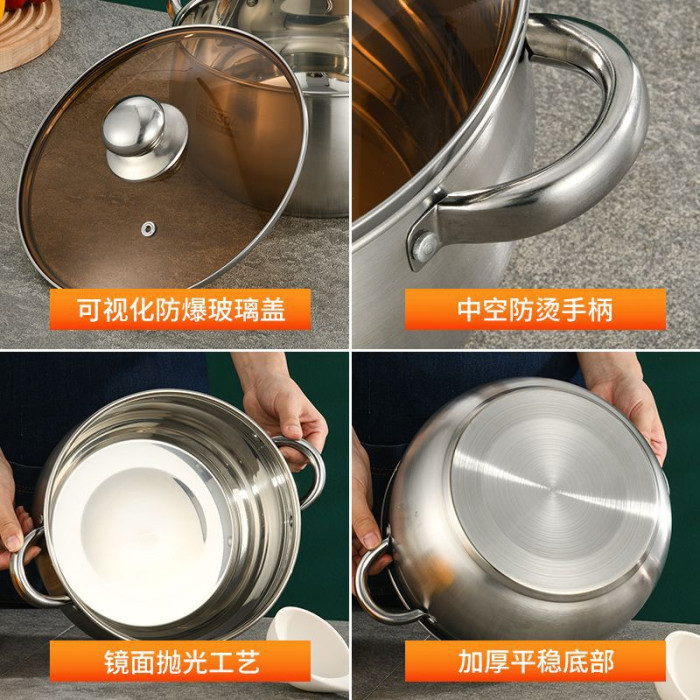 可视化防爆玻璃盖

中空防烫手柄

镜面抛光工艺

加厚平稳底部