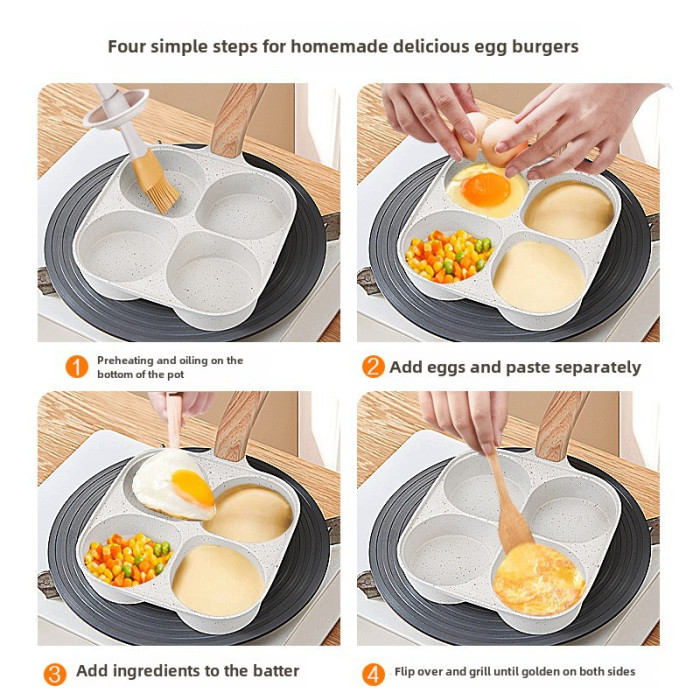 Four simple steps for homemade delicious egg burgers

1 Preheating and oiling on the bottom of the pot

2 Add eggs and paste separately

3 Add ingredients to the batter

4 Flip over and grill until golden on both sides