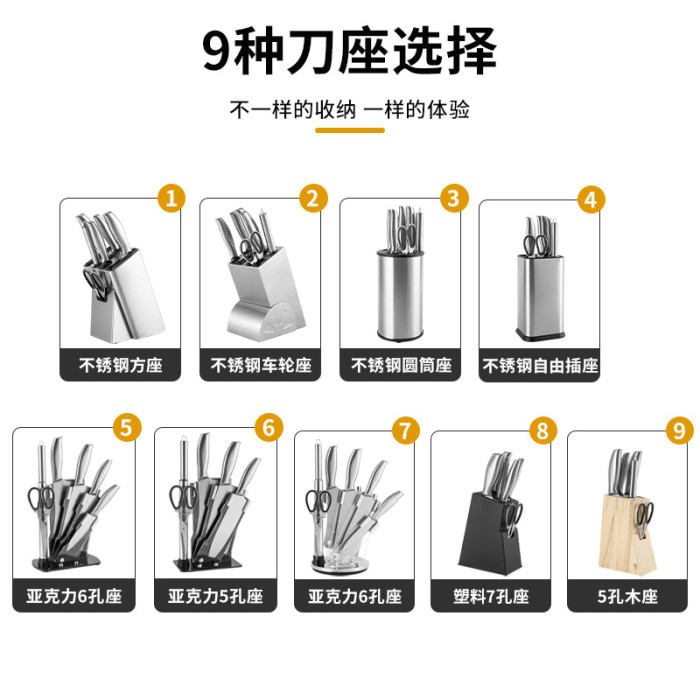 9种刀座选择

不一样的收纳 一样的体验

1
不锈钢方座

2
不锈钢车轮座

3
不锈钢圆筒座

4
不锈钢自由插座

5
亚克力6孔座

6
亚克力5孔座

7
亚克力6孔座

8
塑料7孔座

9
5孔木座