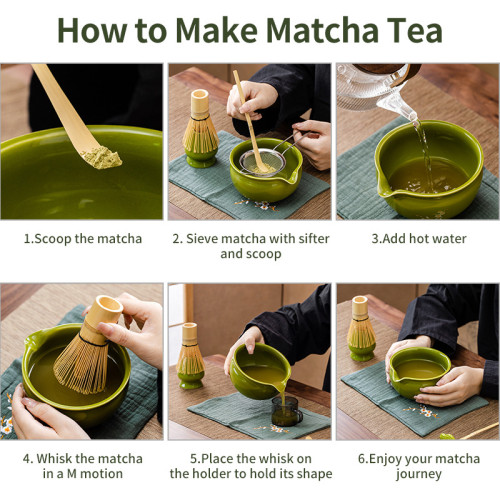 How to Make Matcha Tea

1.Scoop the matcha

2. Sieve matcha with sifter and scoop

3.Add hot water

4. Whisk the matcha in a M motion

5.Place the whisk on the holder to hold its shape

6.Enjoy your matcha journey