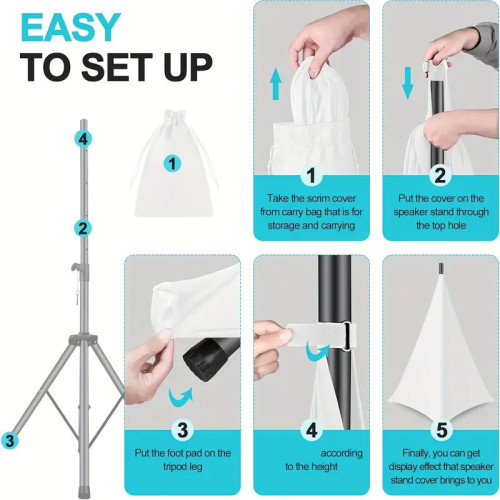 EASY
TO SET UP

4
1
2
3

1
Take the scrim cover from carry bag that is for storage and carrying

2
Put the cover on the speaker stand through the top hole

3
Put the foot pad on the tripod leg

4
according to the height

5
Finally, you can get display effect that speaker stand cover brings to you