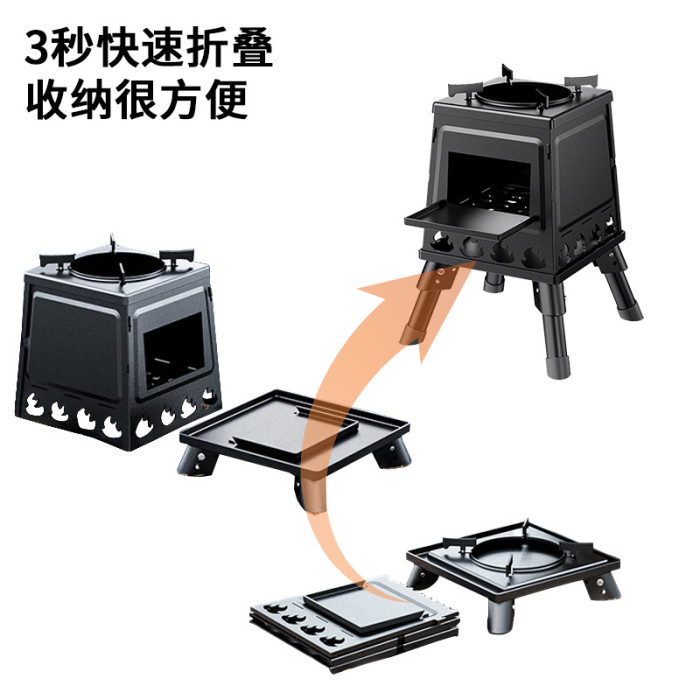 3秒快速折叠
收纳很方便