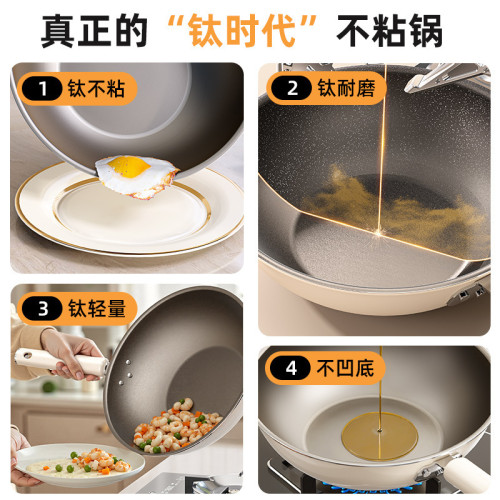 真正的“钛时代”不粘锅

1 钛不粘

2 钛耐磨

3 钛轻量

4 不凹底