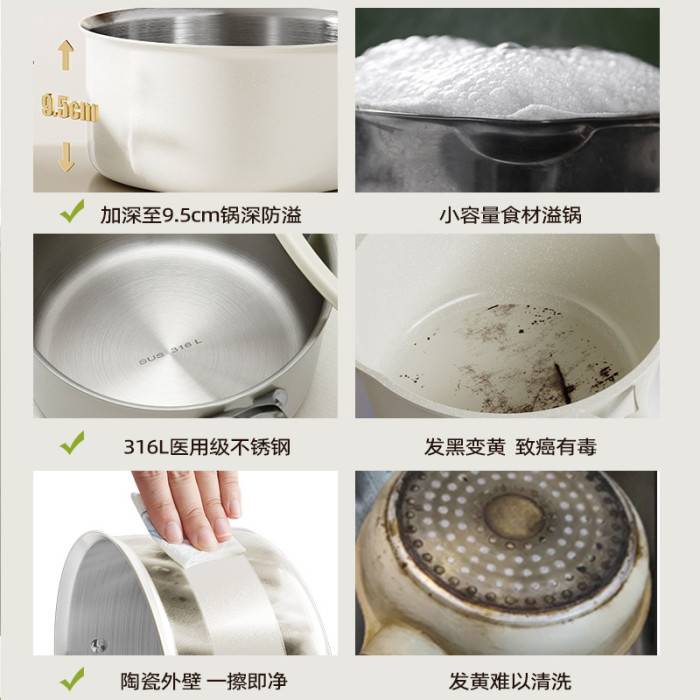 9.5cm

加深至9.5cm锅深防溢

小容量食材溢锅

SUS 316 L

316L医用级不锈钢

发黑变黄 致癌有毒

陶瓷外壁 一擦即净

发黄难以清洗